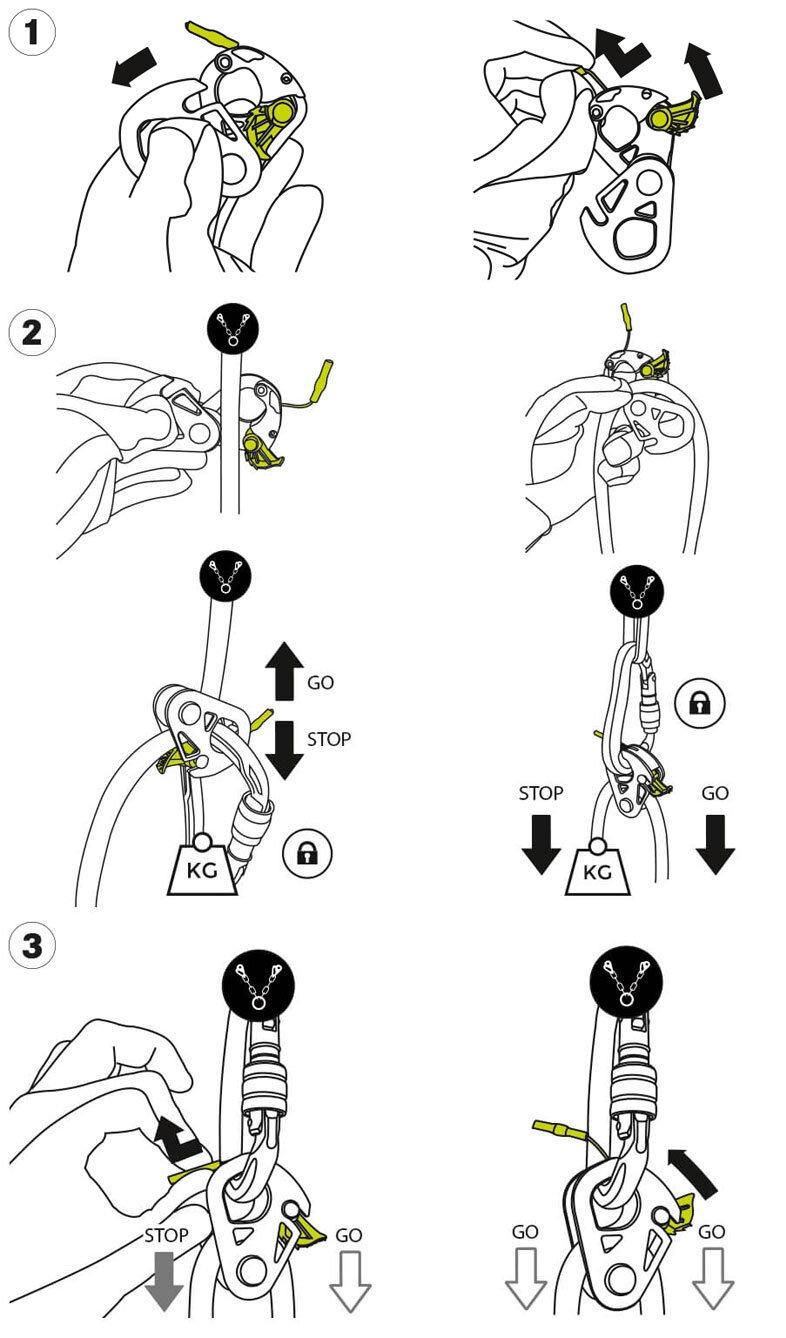 1

2

GO
STOP
KG

STOP
GO
KG

3

STOP
GO

GO
GO